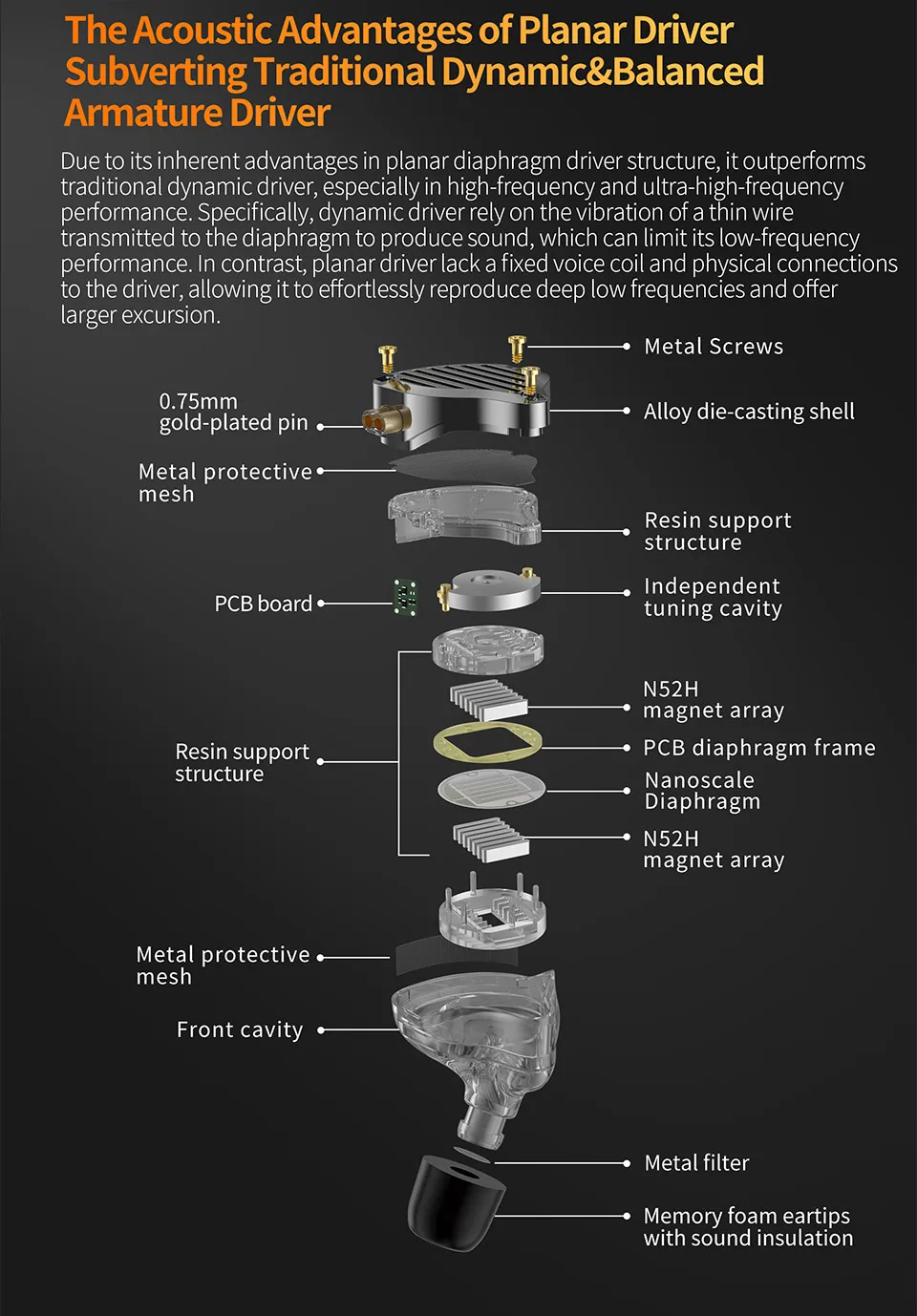 The Acoustic Advantages of Planar Driver Subverting Traditional Dynamic&Balanced Armature Driver

Due to its inherent advantages in planar diaphragm driver structure, it outperforms traditional dynamic driver, especially in high-frequency and ultra-high-frequency performance. Specifically, dynamic driver rely on the vibration of a thin wire transmitted to the diaphragm to produce sound, which can limit its low-frequency performance. In contrast, planar driver lack a fixed voice coil and physical connections to the driver, allowing it to effortlessly reproduce deep low frequencies and offer larger excursion.

Metal Screws

0.75mm gold-plated pin

Alloy die-casting shell

Metal protective mesh

Resin support structure

PCB board

Independent tuning cavity

N52H magnet array

Resin support structure

PCB diaphragm frame

Nanoscale Diaphragm

N52H magnet array

Metal protective mesh

Front cavity

Metal filter

Memory foam eartips with sound insulation